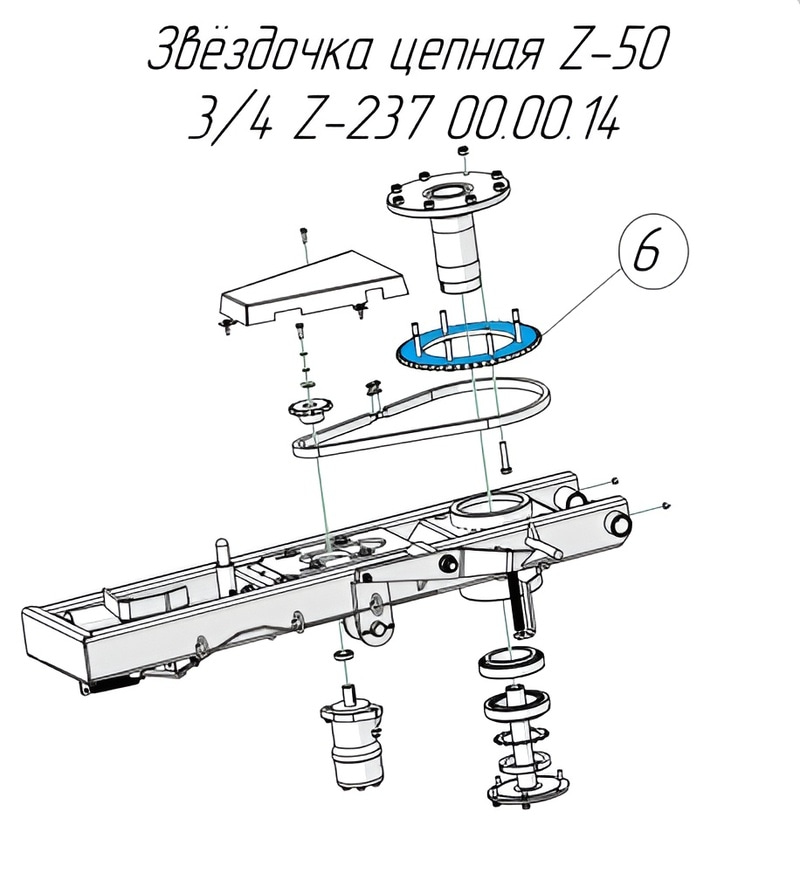 Звёздочка цепная Z-50
3/4 Z-237 00.00.14

6