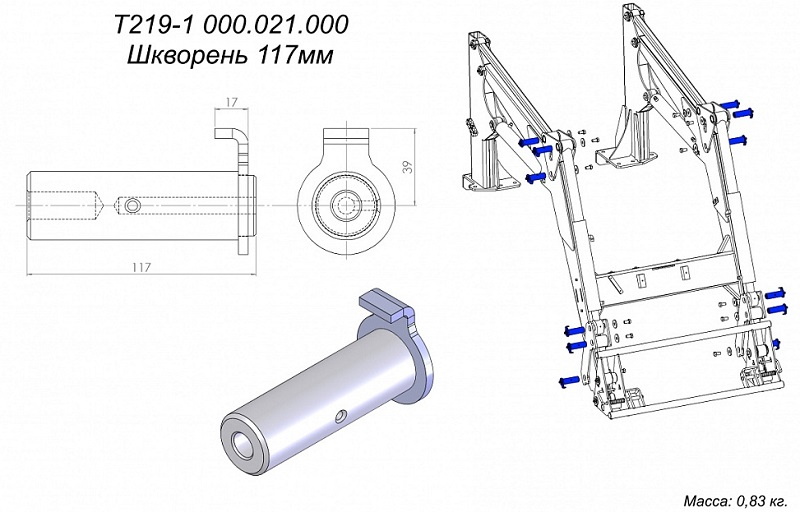 Т219-1 000.021.000
Шкворень 117мм

17

39

117

Масса: 0,83 кг.