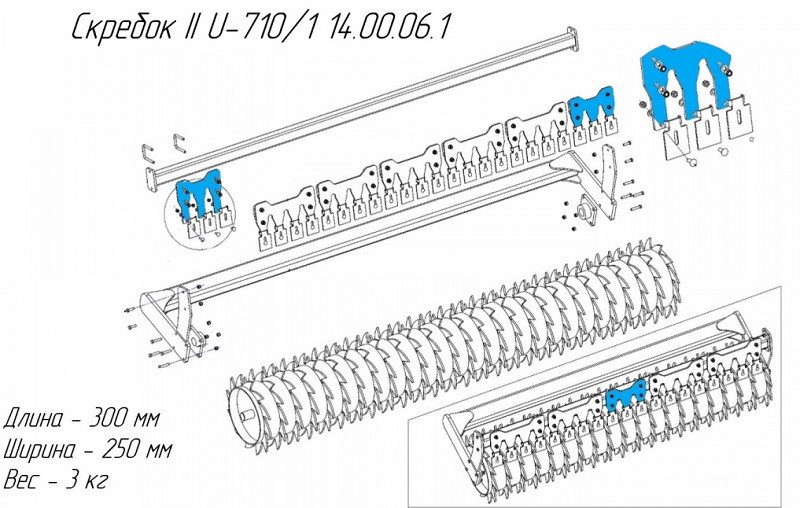 Скребок II U-710/1 14.00.06.1

Длина - 300 мм
Ширина - 250 мм
Вес - 3 кг